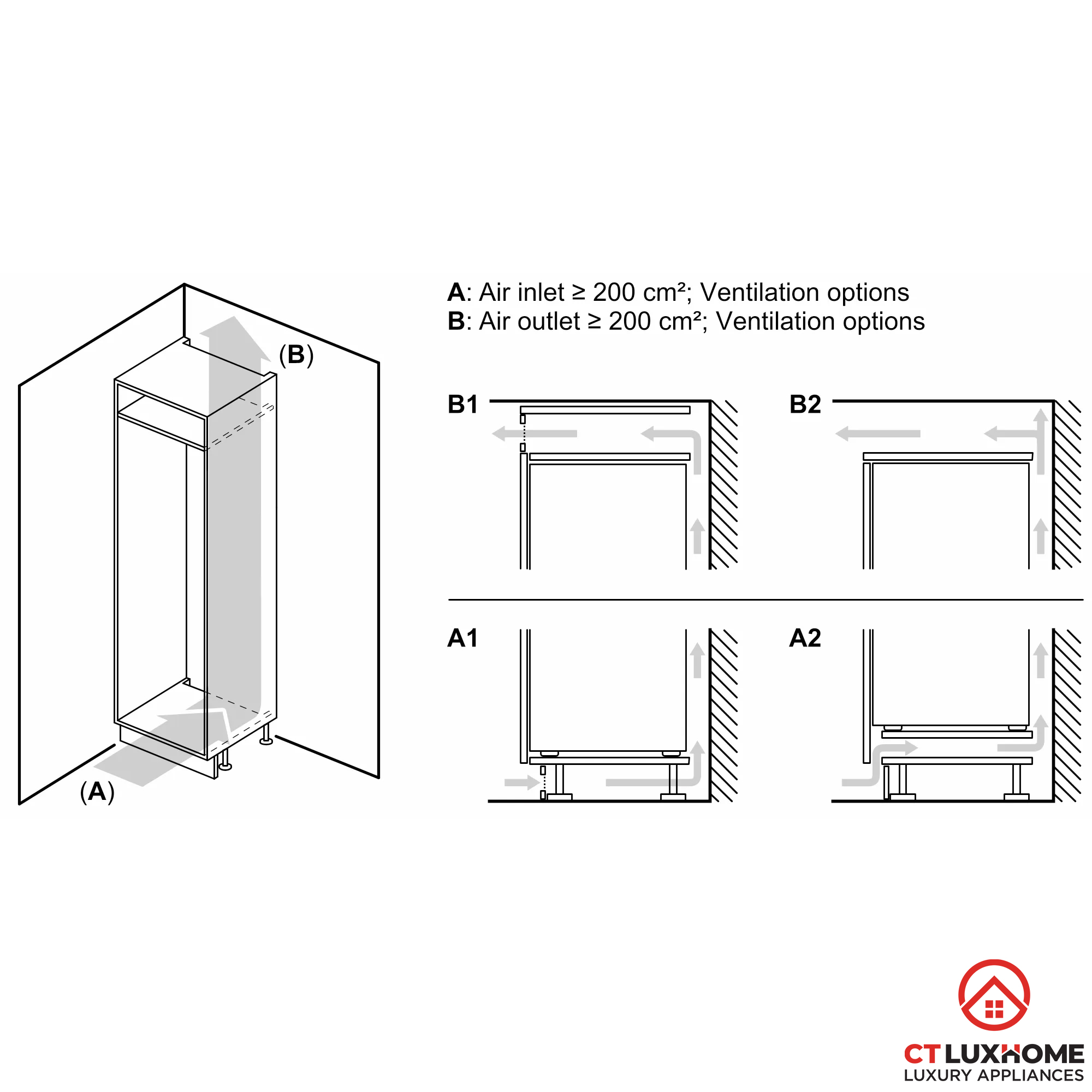 (B)

(A)

A: Air inlet ≥ 200 cm²; Ventilation options
B: Air outlet ≥ 200 cm²; Ventilation options

B1

B2

A1

A2

CT LUXHOME
LUXURY APPLIANCES